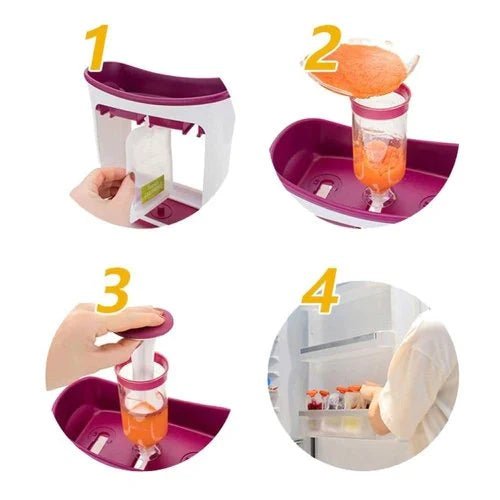 1

2

3

4